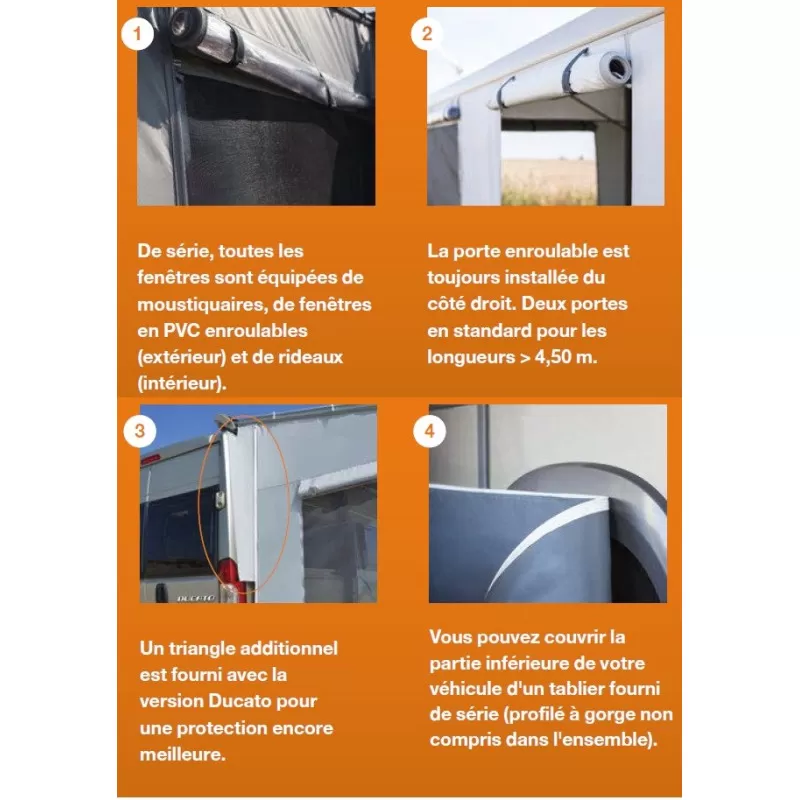 1

De série, toutes les fenêtres sont équipées de moustiquaires, de fenêtres en PVC enroulables (extérieur) et de rideaux (intérieur).

2

La porte enroulable est toujours installée du côté droit. Deux portes en standard pour les longueurs > 4,50 m.

3

DUCATO

Un triangle additionnel est fourni avec la version Ducato pour une protection encore meilleure.

4

Vous pouvez couvrir la partie inférieure de votre véhicule d'un tablier fourni de série (profilé à gorge non compris dans l'ensemble).