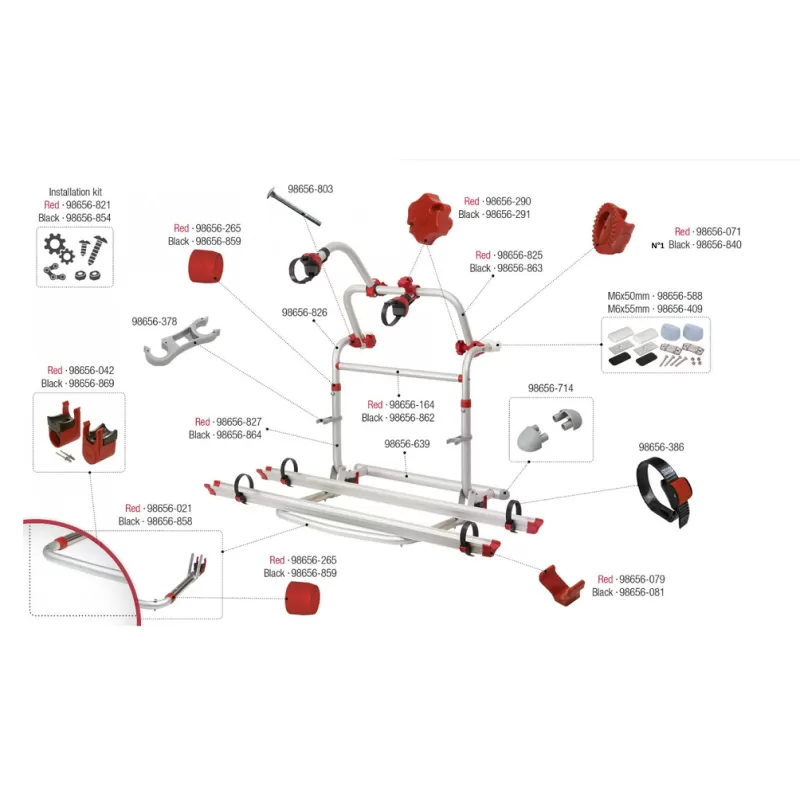 Installation kit
Red · 98656-821
Black · 98656-854

Red · 98656-265
Black · 98656-859

98656-803

Red · 98656-290
Black · 98656-291

Red · 98656-071
N°1 Black · 98656-840

Red · 98656-825
Black · 98656-863

M6x50mm · 98656-588
M6x55mm · 98656-409

98656-378

98656-826

Red · 98656-042
Black · 98656-869

Red · 98656-164
Black · 98656-862

98656-714

Red · 98656-827
Black · 98656-864

98656-639

98656-386

Red · 98656-021
Black · 98656-858

Red · 98656-265
Black · 98656-859

Red · 98656-079
Black · 98656-081